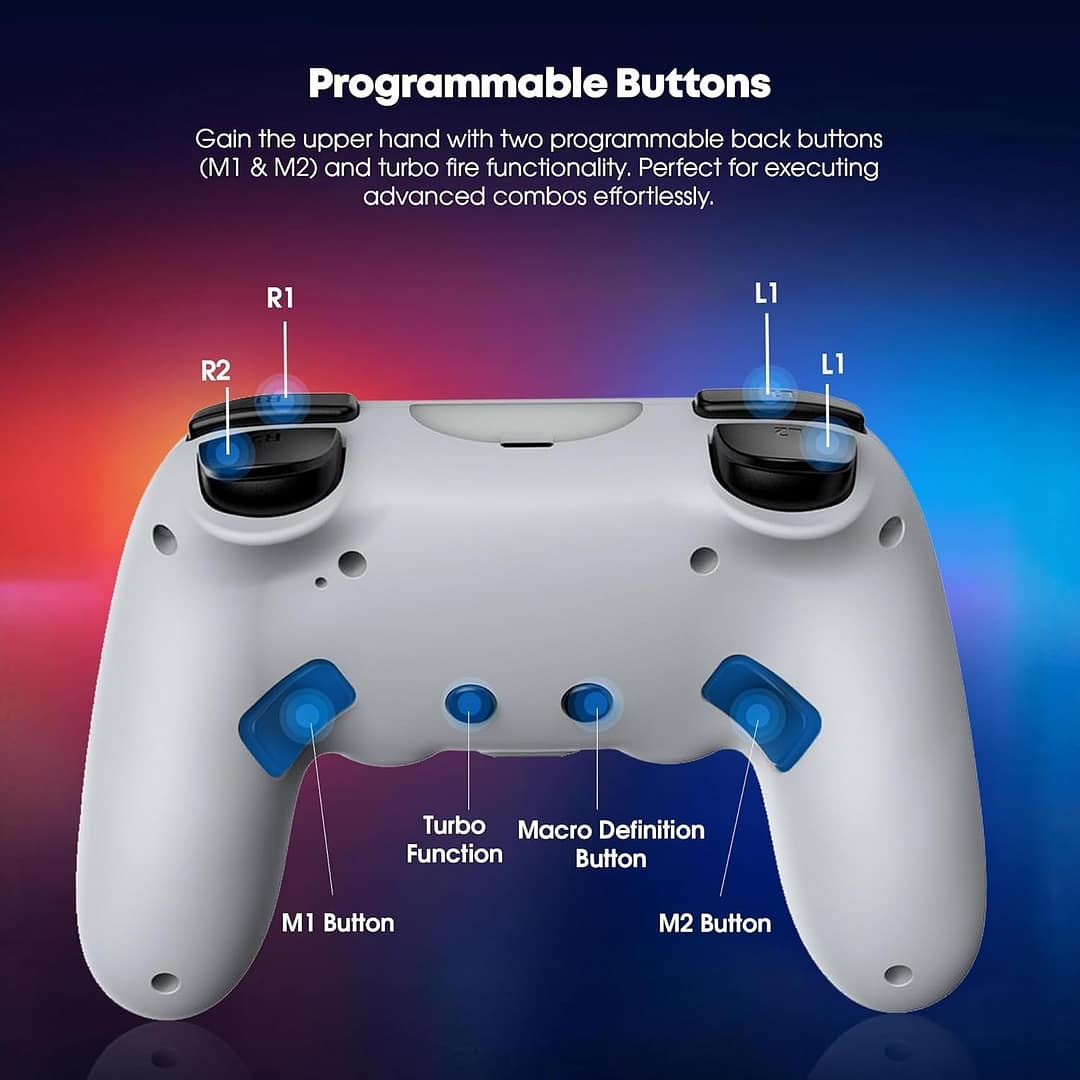 Programmable Buttons

Gain the upper hand with two programmable back buttons (M1 & M2) and turbo fire functionality. Perfect for executing advanced combos effortlessly.

R1

R2

L1

L1

Turbo Function

Macro Definition Button

M1 Button

M2 Button